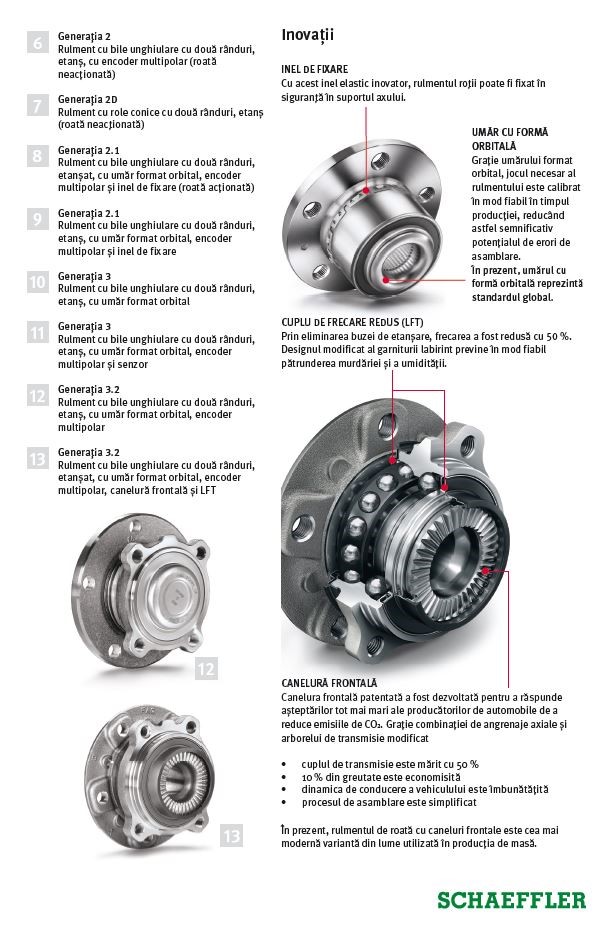 6
Generația 2
Rulment cu bile unghiulare cu două rânduri, etanș, cu encoder multipolar (roată neacționată)

7
Generația 2D
Rulment cu role conice cu două rânduri, etanș (roată neacționată)

8
Generația 2.1
Rulment cu bile unghiulare cu două rânduri, etanșat, cu umăr format orbital, encoder multipolar și inel de fixare (roată acționată)

9
Generația 2.1
Rulment cu bile unghiulare cu două rânduri, etanș, cu umăr format orbital, encoder multipolar și inel de fixare

10
Generația 3
Rulment cu bile unghiulare cu două rânduri, etanș, cu umăr format orbital

11
Generația 3
Rulment cu bile unghiulare cu două rânduri, etanș, cu umăr format orbital, encoder multipolar și senzor

12
Generația 3.2
Rulment cu bile unghiulare cu două rânduri, etanș, cu umăr format orbital, encoder multipolar

13
Generația 3.2
Rulment cu bile unghiulare cu două rânduri, etanșat, cu umăr format orbital, encoder multipolar, canelură frontală și LFT

12

13

Inovații

INEL DE FIXARE
Cu acest inel elastic inovator, rulmentul roții poate fi fixat în siguranță în suportul axului.

UMĂR CU FORMĂ ORBITALĂ
Grație umărului format orbital, jocul necesar al rulmentului este calibrat în mod fiabil în timpul producției, reducând astfel semnificativ potențialul de erori de asamblare.
În prezent, umărul cu formă orbitală reprezintă standardul global.

CUPLU DE FRECARE REDUS (LFT)
Prin eliminarea buzei de etanșare, frecarea a fost redusă cu 50 %. Designul modificat al garniturii labirint previne în mod fiabil pătrunderea murdăriei și a umidității.

CANELURĂ FRONTALĂ
Canelura frontală patentată a fost dezvoltată pentru a răspunde așteptărilor tot mai mari ale producătorilor de automobile de a reduce emisiile de $CO_2$. Grație combinației de angrenaje axiale și arborelui de transmisie modificat

• cuplul de transmisie este mărit cu 50 %
• 10 % din greutate este economisită
• dinamica de conducere a vehiculului este îmbunătățită
• procesul de asamblare este simplificat

În prezent, rulmentul de roată cu caneluri frontale este cea mai modernă variantă din lume utilizată în producția de masă.

SCHAEFFLER